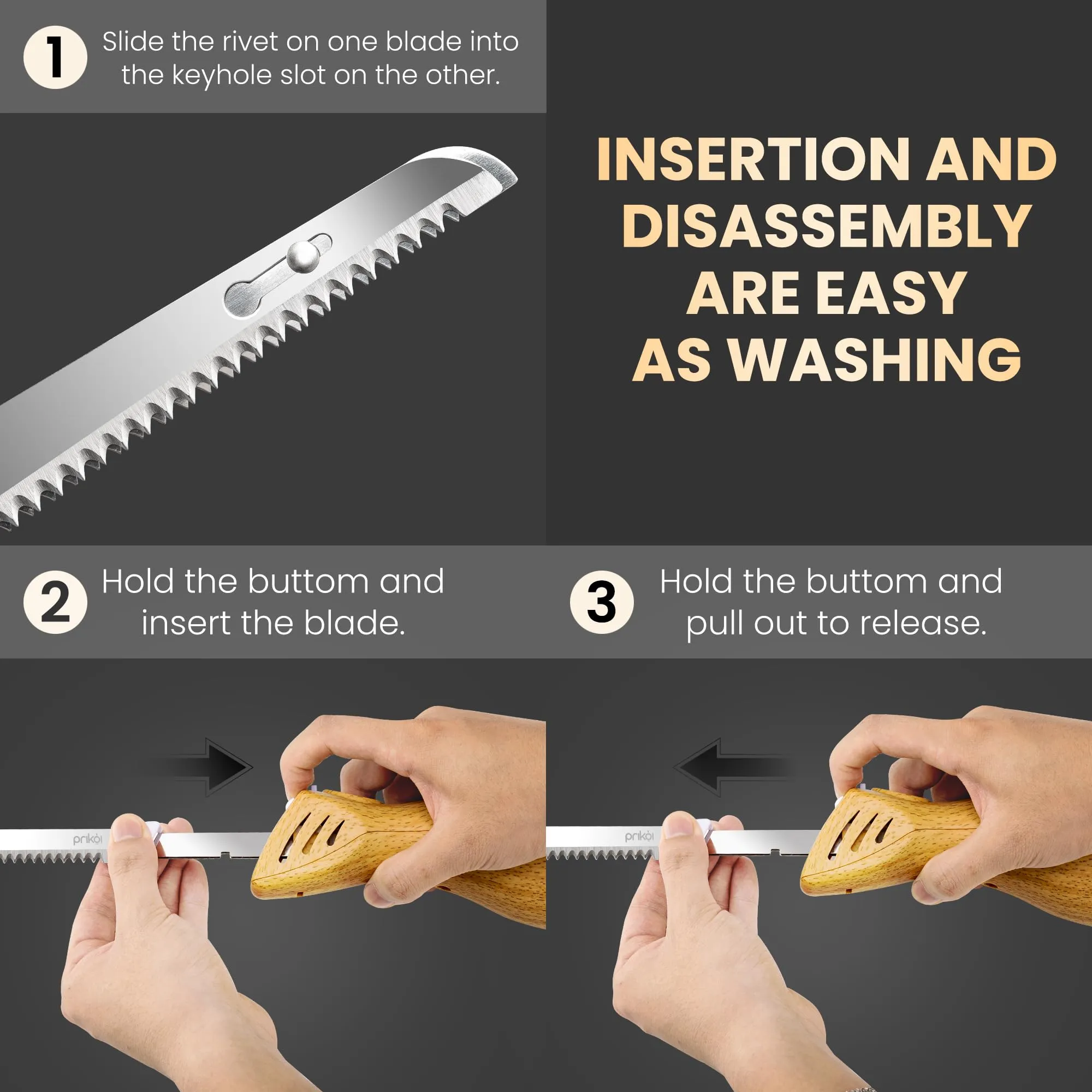 1 Slide the rivet on one blade into the keyhole slot on the other.

INSERTION AND DISASSEMBLY ARE EASY AS WASHING

2 Hold the buttom and insert the blade.

3 Hold the buttom and pull out to release.

prikoi

prikoi